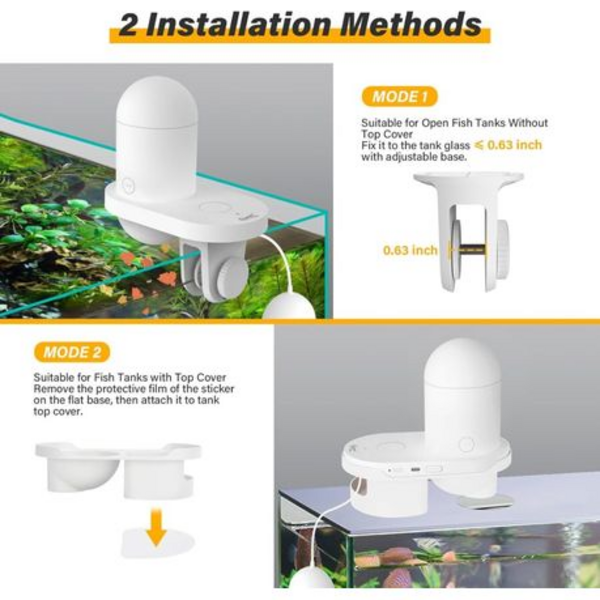 2 Installation Methods

MODE 1

Suitable for Open Fish Tanks Without Top Cover
Fix it to the tank glass $\leqslant$ 0.63 inch with adjustable base.

0.63 inch

MODE 2

Suitable for Fish Tanks with Top Cover
Remove the protective film of the sticker on the flat base, then attach it to tank top cover.